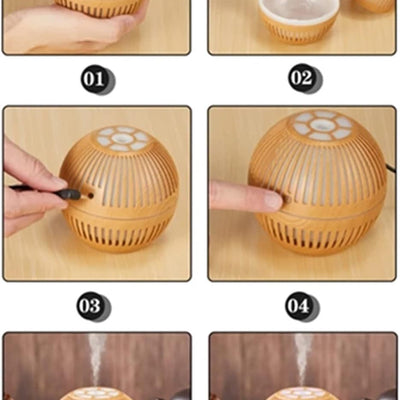 01

02

03

04